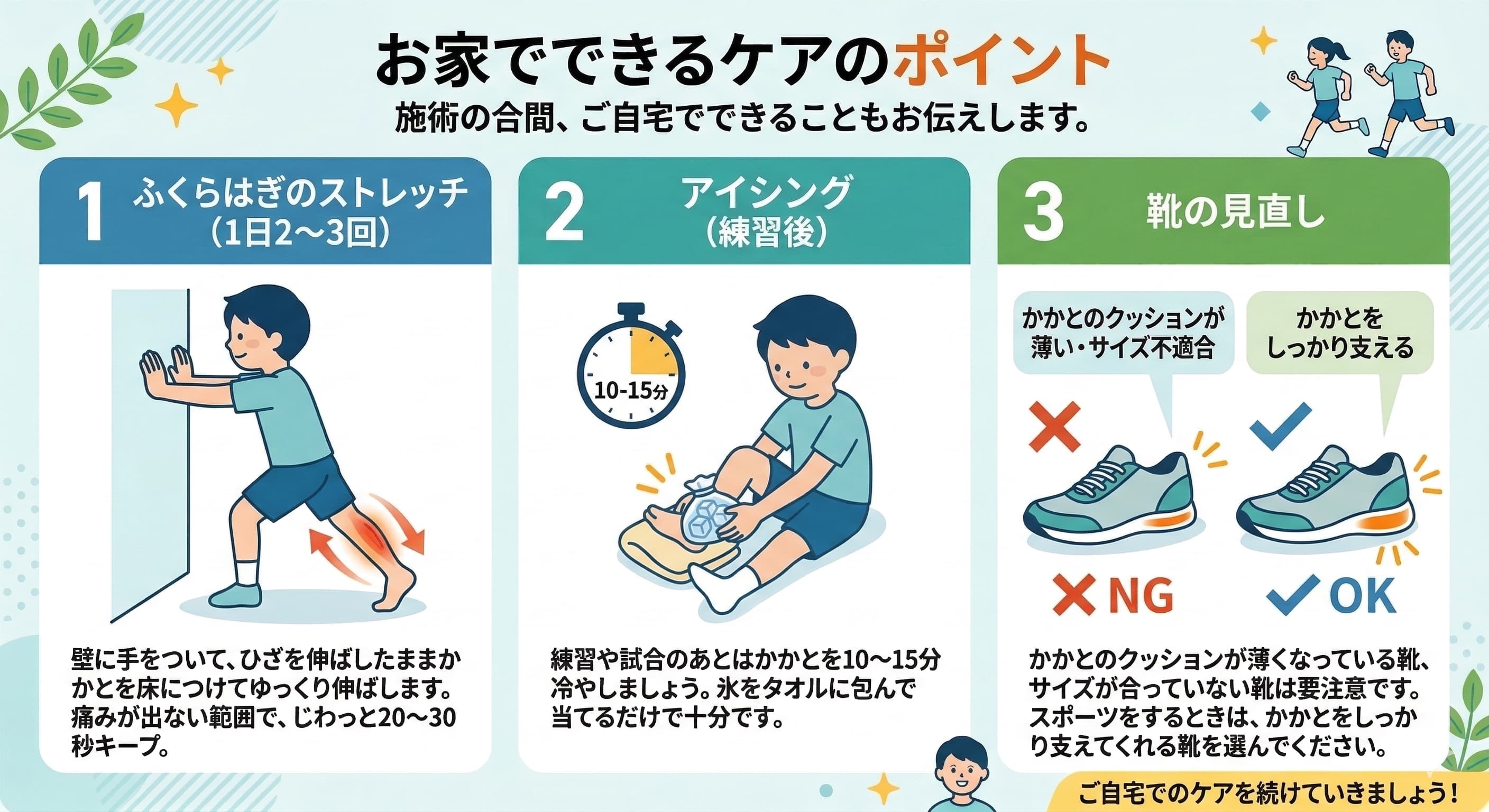 お家でできるケアのポイント
施術の合間、ご自宅でできることもお伝えします。

1 ふくらはぎのストレッチ（1日2〜3回）

壁に手をついて、ひざを伸ばしたままかかとを床につけてゆっくり伸ばします。痛みが出ない範囲で、じわっと20〜30秒キープ。

2 アイシング（練習後）

10-15分

練習や試合のあとはかかとを10〜15分冷やしましょう。氷をタオルに包んで当てるだけで十分です。

3 靴の見直し

かかとのクッションが薄い・サイズ不適合

かかとをしっかり支える

NG

OK

かかとのクッションが薄くなっている靴、サイズが合っていない靴は要注意です。スポーツをするときは、かかとをしっかり支えてくれる靴を選んでください。

ご自宅でのケアを続けていきましょう！